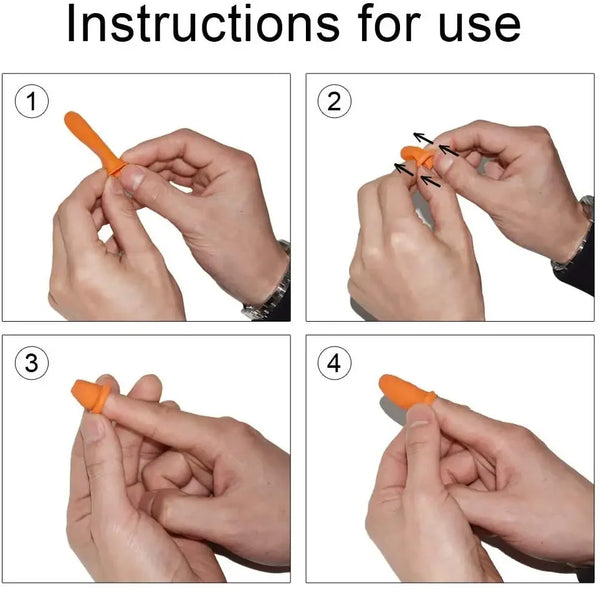 Instructions for use

1

2

3

4