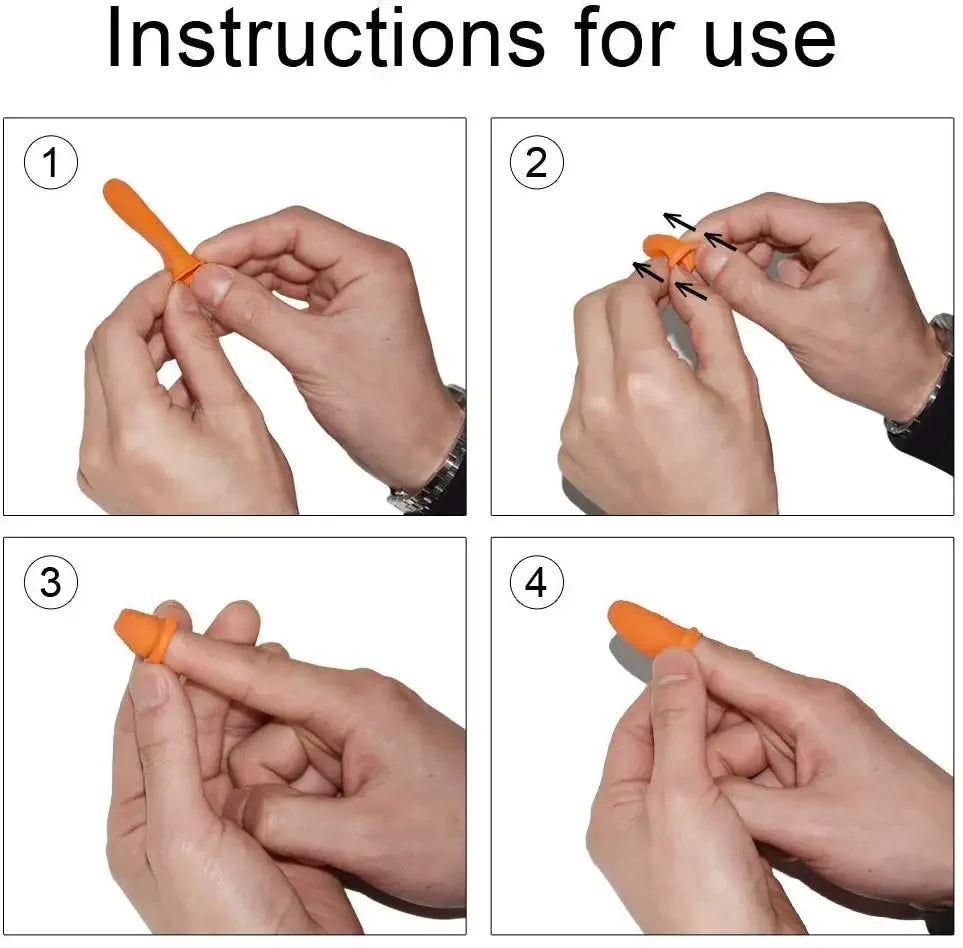 Instructions for use

1

2

3

4