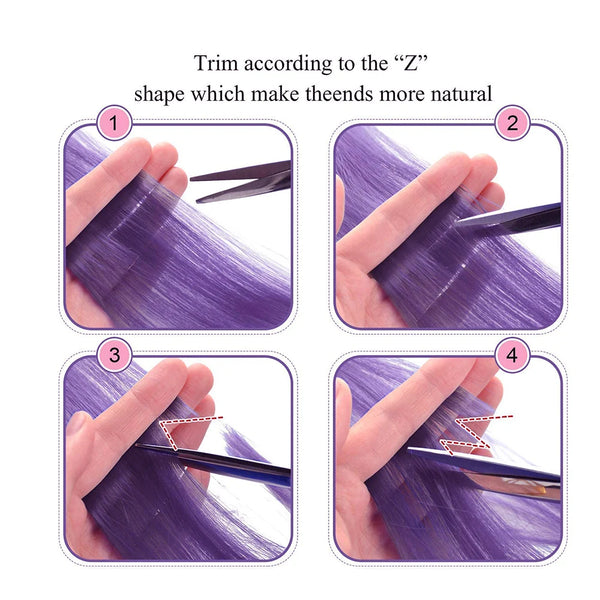 Trim according to the “Z” shape which make theends more natural

1

2

3

4