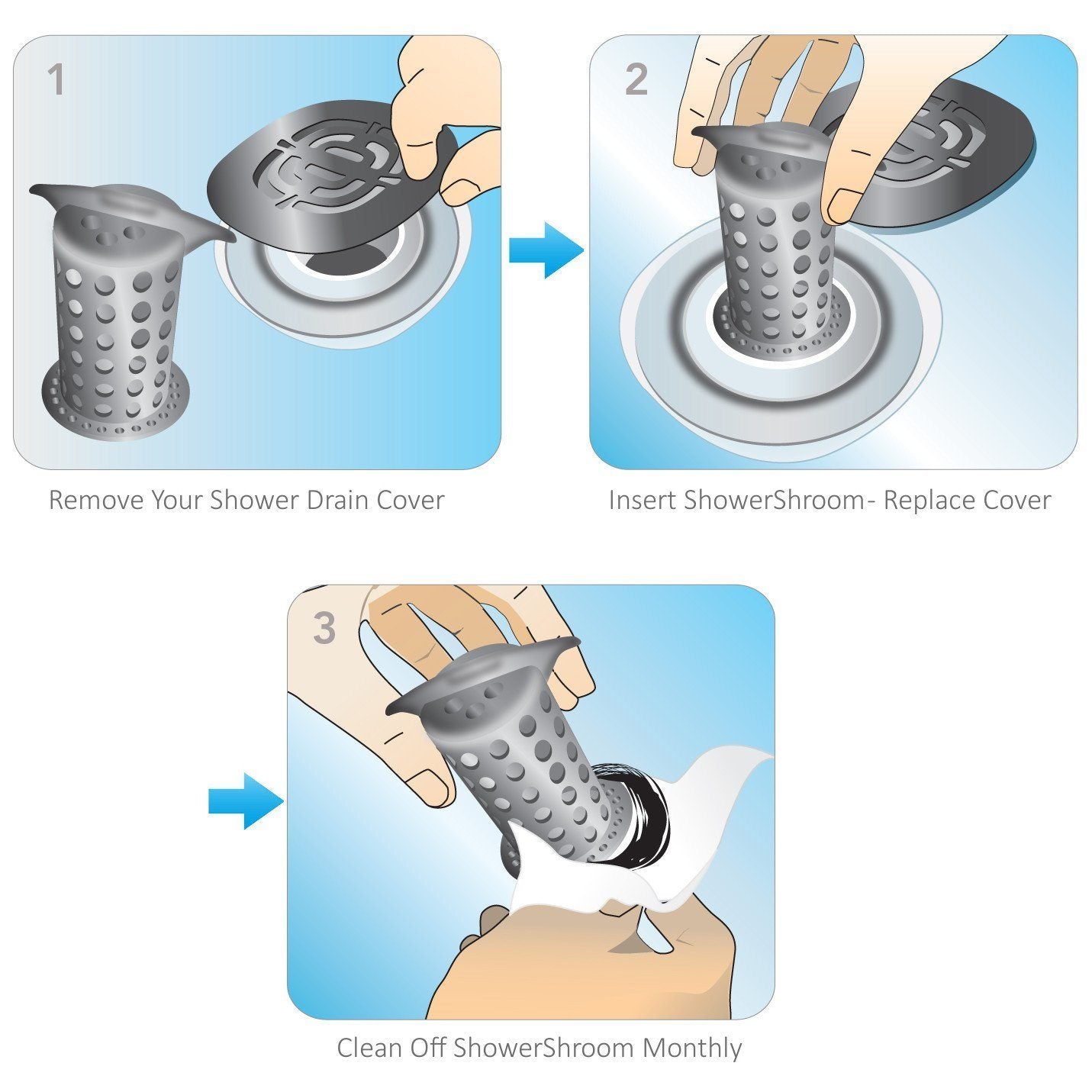 1

Remove Your Shower Drain Cover

2

Insert ShowerShroom- Replace Cover

3

Clean Off ShowerShroom Monthly